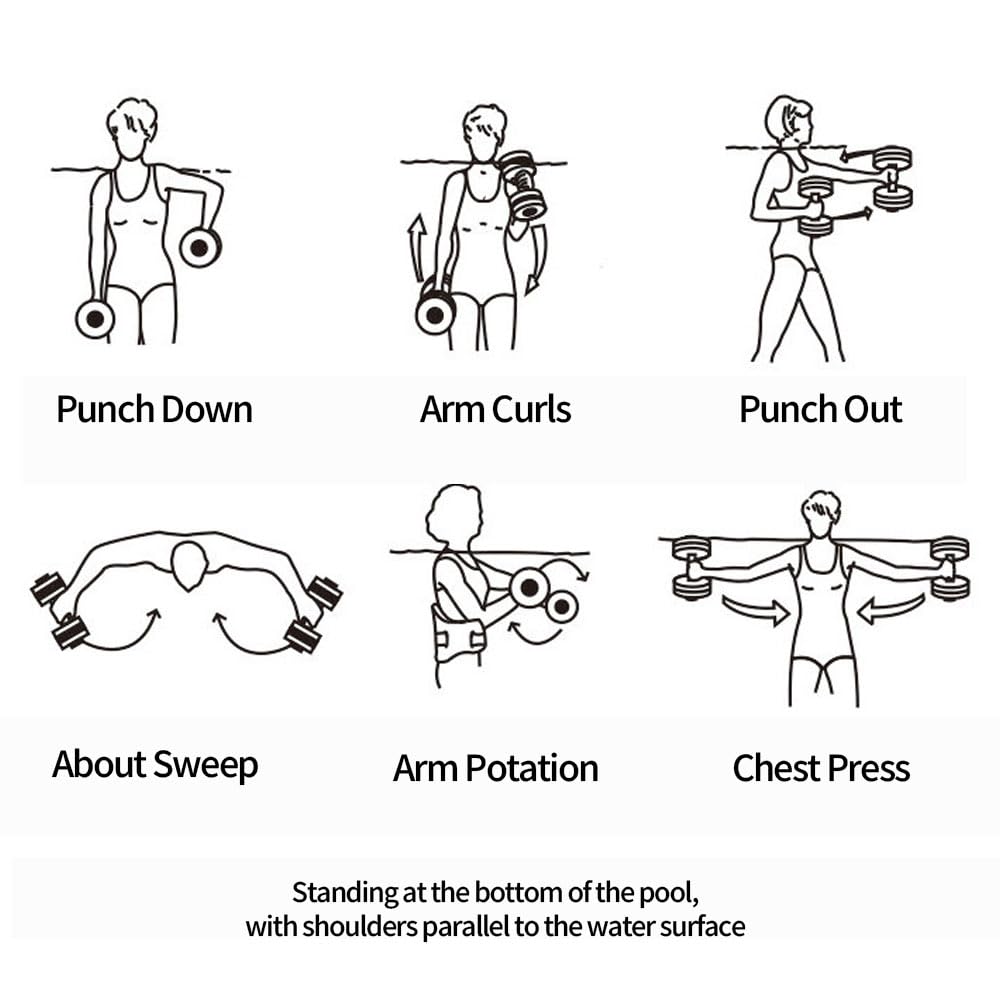 Punch Down

Arm Curls

Punch Out

About Sweep

Arm Potation

Chest Press

Standing at the bottom of the pool,
with shoulders parallel to the water surface