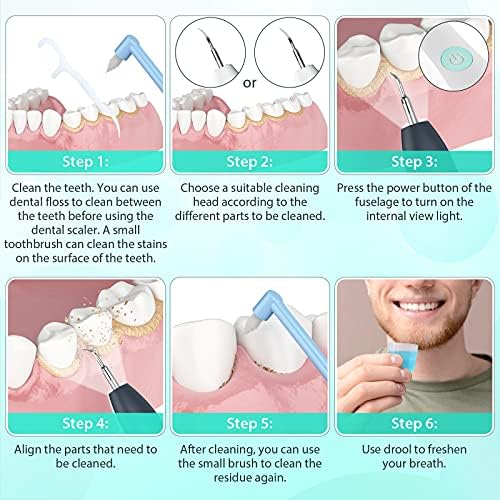 Step 1:

Clean the teeth. You can use dental floss to clean between the teeth before using the dental scaler. A small toothbrush can clean the stains on the surface of the teeth.

or

Step 2:

Choose a suitable cleaning head according to the different parts to be cleaned.

Step 3:

Press the power button of the fuselage to turn on the internal view light.

Step 4:

Align the parts that need to be cleaned.

Step 5:

After cleaning, you can use the small brush to clean the residue again.

Step 6:

Use drool to freshen your breath.