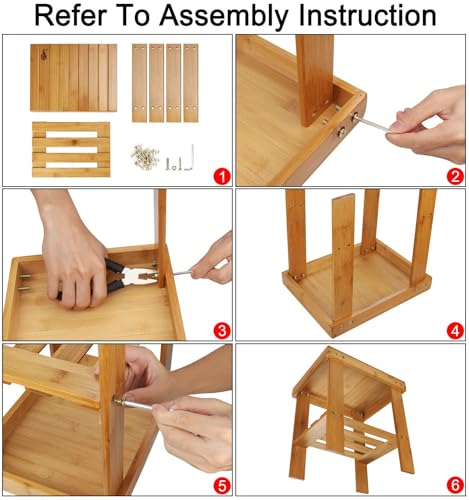 Refer To Assembly Instruction

1

2

3

4

5

6