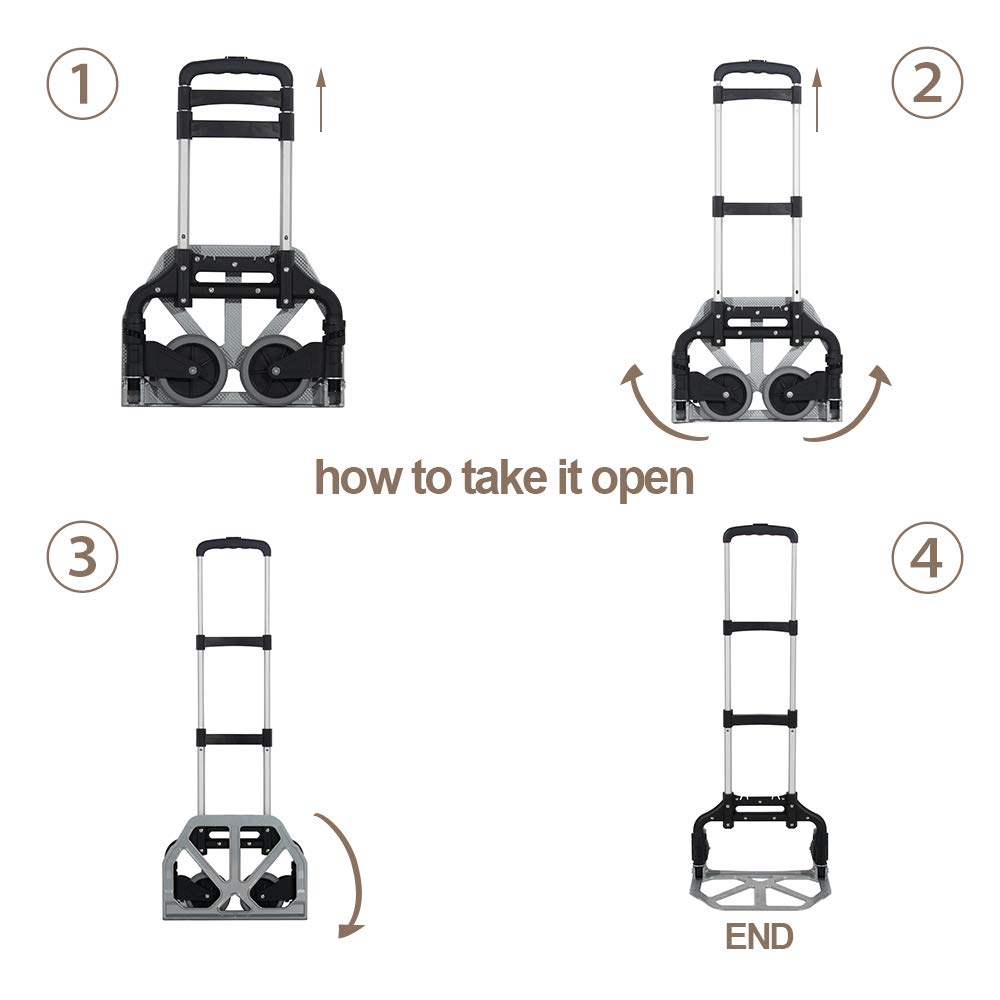 1

2

how to take it open

3

4

END