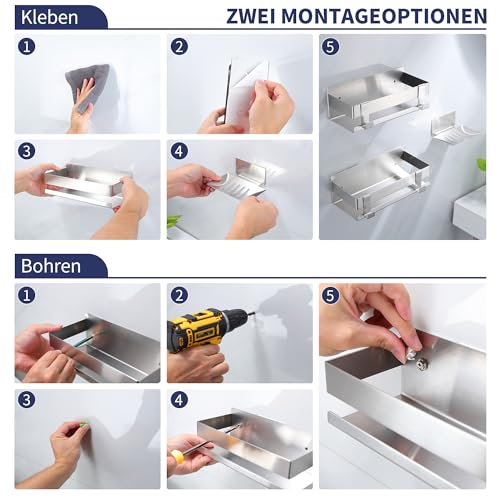 Kleben

ZWEI MONTAGEOPTIONEN

1

2

5

3

4

Bohren

1

2

5

3

4