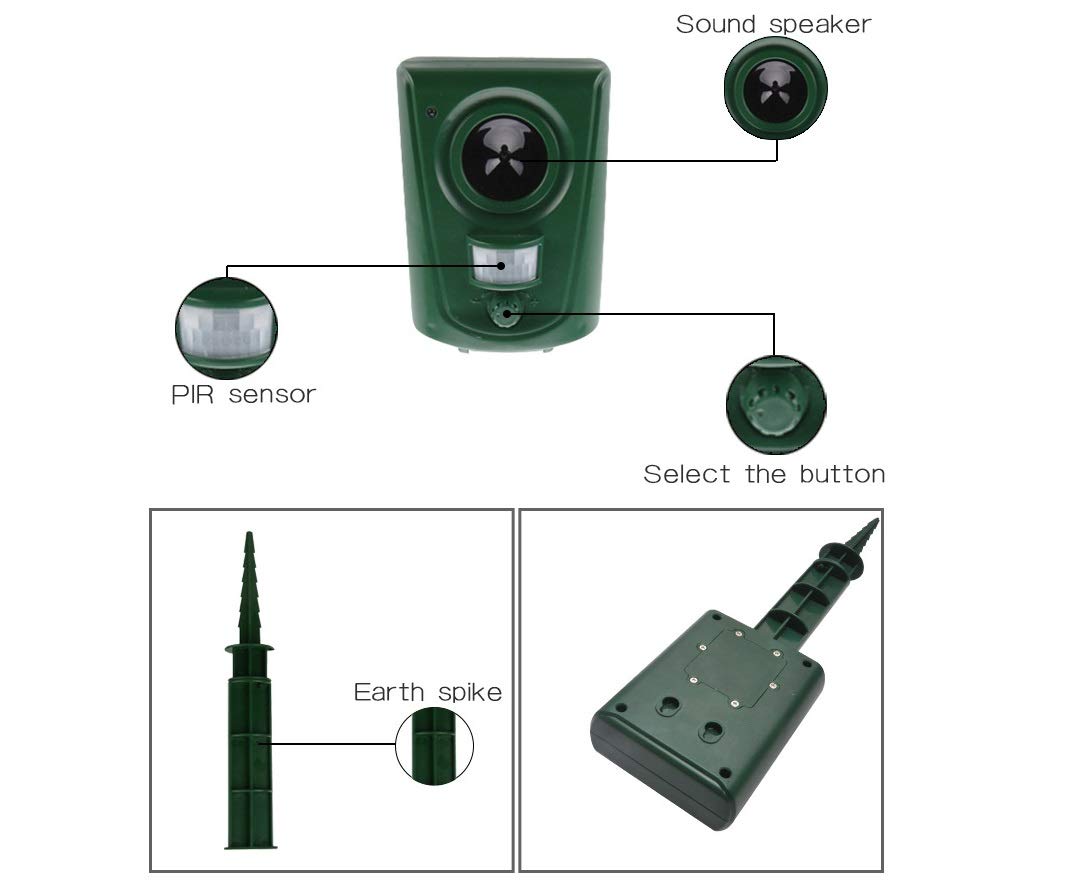 Sound speaker

PIR sensor

Select the button

Earth spike