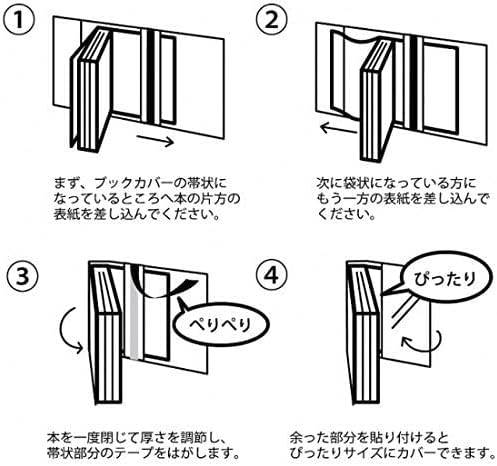 1

まず、ブックカバーの帯状になっているところへ本の片方の表紙を差し込んでください。

2

次に袋状になっている方にもう一方の表紙を差し込んでください。

3

ぺりぺり

本を一度閉じて厚さを調節し、帯状部分のテープをはがします。

4

ぴったり

余った部分を貼り付けるとぴったりサイズにカバーできます。