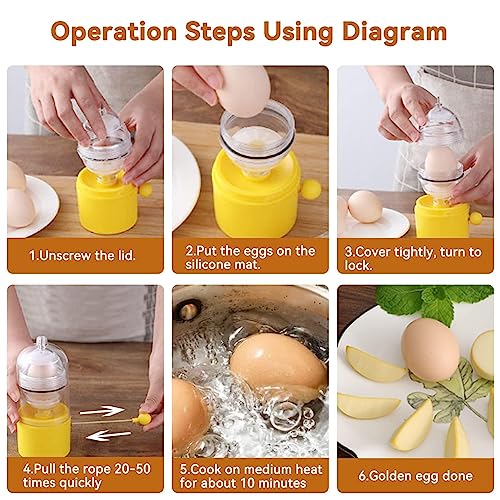 Operation Steps Using Diagram

1.Unscrew the lid.

2.Put the eggs on the silicone mat.

3.Cover tightly, turn to lock.

4.Pull the rope 20-50 times quickly

5.Cook on medium heat for about 10 minutes

6.Golden egg done