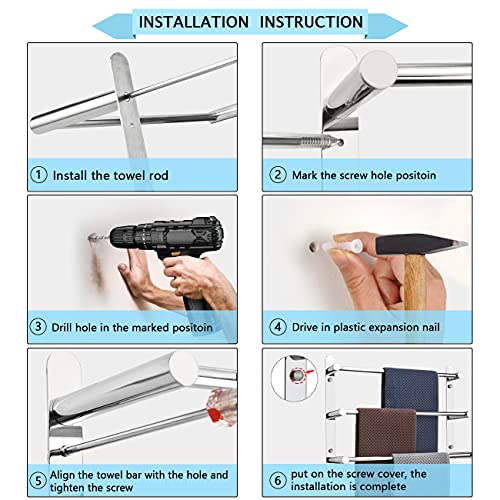 INSTALLATION INSTRUCTION

① Install the towel rod

② Mark the screw hole positoin

③ Drill hole in the marked positoin

④ Drive in plastic expansion nail

⑤ Align the towel bar with the hole and tighten the screw

⑥ put on the screw cover, the installation is complete