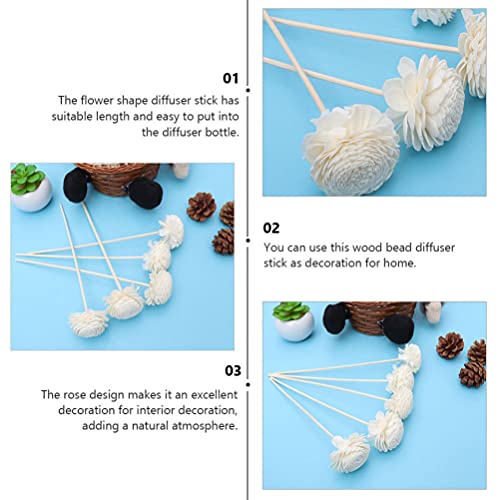 01

The flower shape diffuser stick has suitable length and easy to put into the diffuser bottle.

02

You can use this wood bead diffuser stick as decoration for home.

03

The rose design makes it an excellent decoration for interior decoration, adding a natural atmosphere.