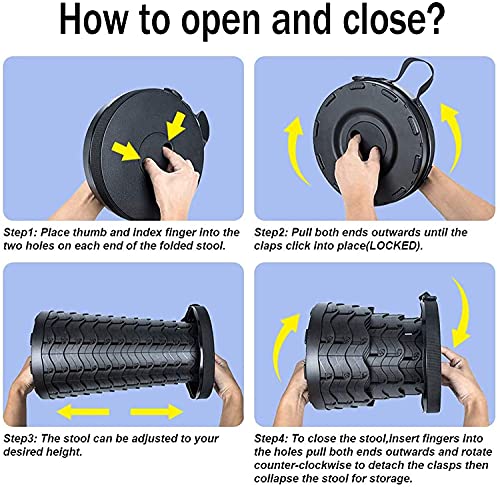 How to open and close?

Step1: Place thumb and index finger into the two holes on each end of the folded stool.

Step2: Pull both ends outwards until the claps click into place(LOCKED).

Step3: The stool can be adjusted to your desired height.

Step4: To close the stool,Insert fingers into the holes pull both ends outwards and rotate counter-clockwise to detach the clasps then collapse the stool for storage.