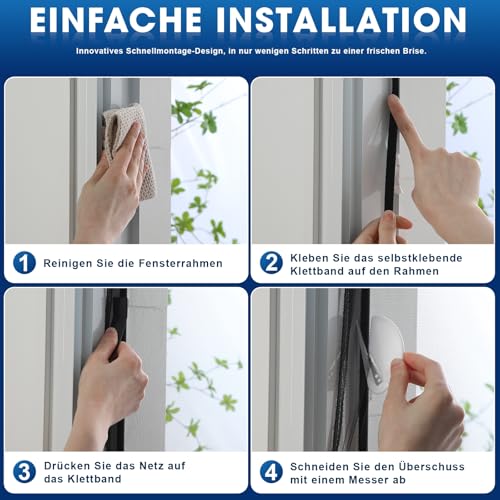 EINFACHE INSTALLATION

Innovatives Schnellmontage-Design, in nur wenigen Schritten zu einer frischen Brise.

1 Reinigen Sie die Fensterrahmen

2 Kleben Sie das selbstklebende Klettband auf den Rahmen

3 Drücken Sie das Netz auf das Klettband

4 Schneiden Sie den Überschuss mit einem Messer ab