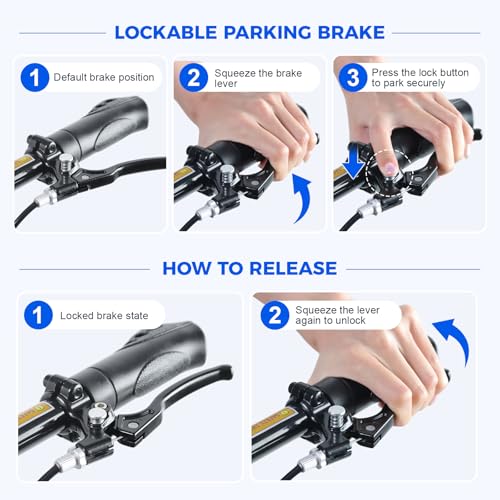 LOCKABLE PARKING BRAKE

1 Default brake position

2 Squeeze the brake lever

3 Press the lock button to park securely

HOW TO RELEASE

1 Locked brake state

2 Squeeze the lever again to unlock