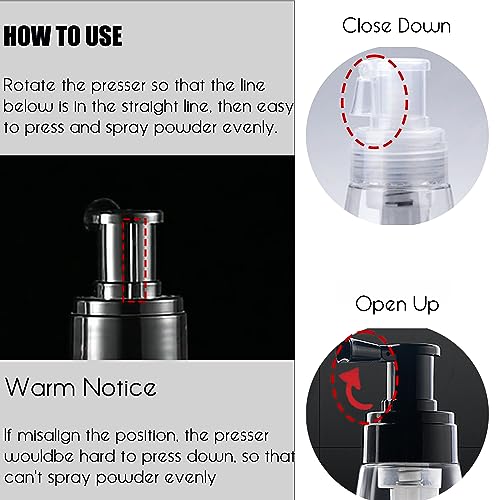 HOW TO USE

Rotate the presser so that the line below is in the straight line, then easy to press and spray powder evenly.

Warm Notice

If misalign the position, the presser wouldbe hard to press down, so that can't spray powder evenly

Close Down

Open Up