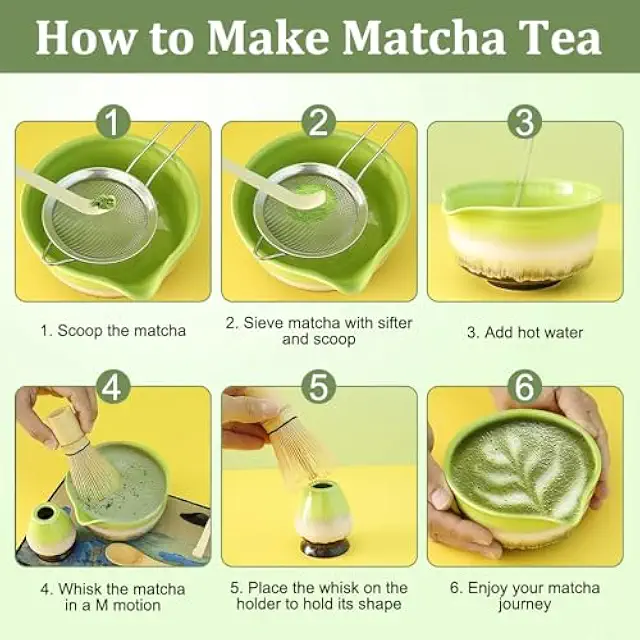 How to Make Matcha Tea

1

2

3

1. Scoop the matcha

2. Sieve matcha with sifter and scoop

3. Add hot water

4

5

6

4. Whisk the matcha in a M motion

5. Place the whisk on the holder to hold its shape

6. Enjoy your matcha journey