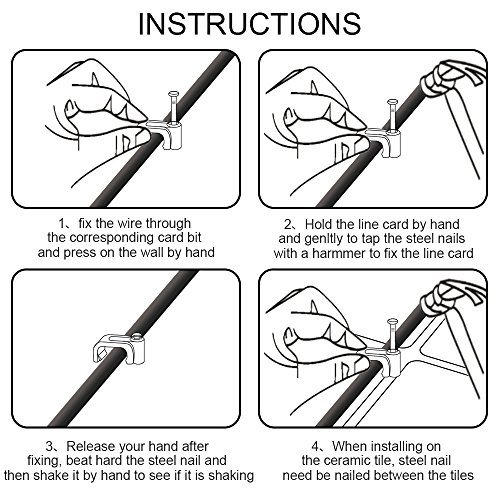 INSTRUCTIONS

1、fix the wire through the corresponding card bit and press on the wall by hand

2、Hold the line card by hand and genltly to tap the steel nails with a harmmer to fix the line card

3、Release your hand after fixing, beat hard the steel nail and then shake it by hand to see if it is shaking

4、When installing on the ceramic tile, steel nail need be nailed between the tiles