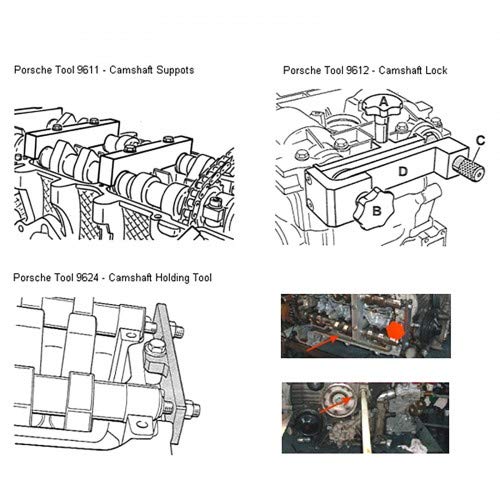 Porsche Tool 9611 - Camshaft Suppots

Porsche Tool 9612 - Camshaft Lock

A

C

D

B

Porsche Tool 9624 - Camshaft Holding Tool