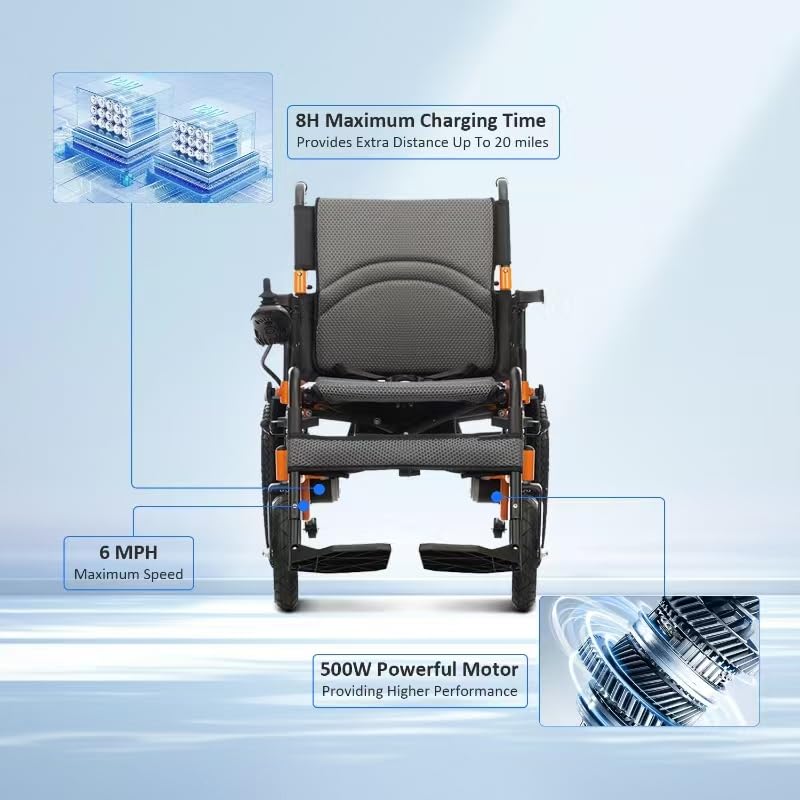 8H Maximum Charging Time
Provides Extra Distance Up To 20 miles

6 MPH
Maximum Speed

500W Powerful Motor
Providing Higher Performance