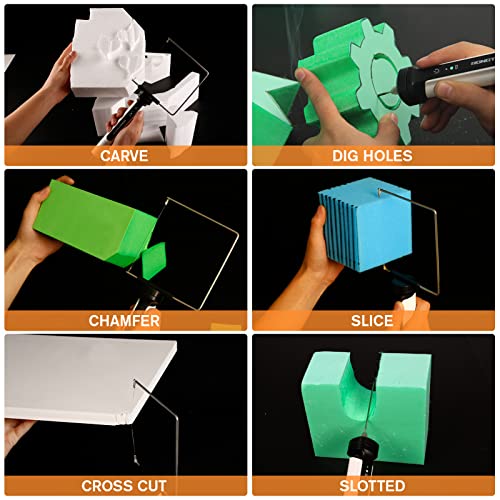 CARVE

DIG HOLES

CHAMFER

SLICE

CROSS CUT

SLOTTED