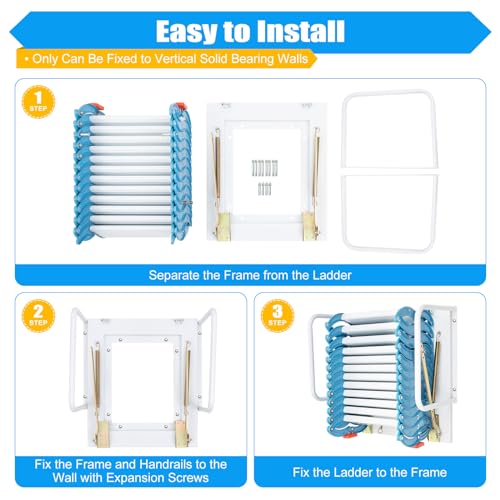 Easy to Install

• Only Can Be Fixed to Vertical Solid Bearing Walls

1 STEP

Separate the Frame from the Ladder

2 STEP

Fix the Frame and Handrails to the Wall with Expansion Screws

3 STEP

Fix the Ladder to the Frame