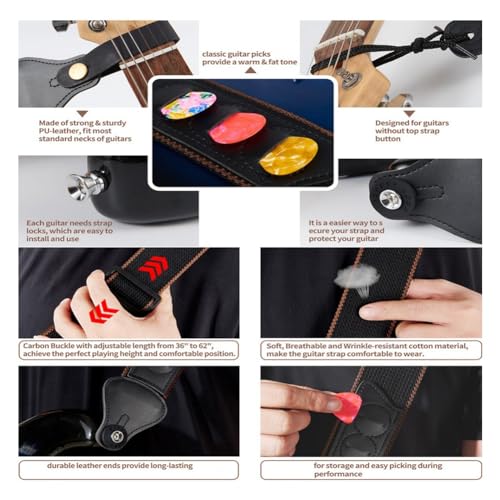 classic guitar picks provide a warm & fat tone

Made of strong & sturdy PU-leather, fit most standard necks of guitars

Designed for guitars without top strap button

Each guitar needs strap locks, which are easy to install and use

It is a easier way to s ecure your strap and protect your guitar

Carbon Buckle with adjustable length from 36" to 62", achieve the perfect playing height and comfortable position.

Soft, Breathable and Wrinkle-resistant cotton material, make the guitar strap comfortable to wear.

durable leather ends provide long-lasting

for storage and easy picking during performance