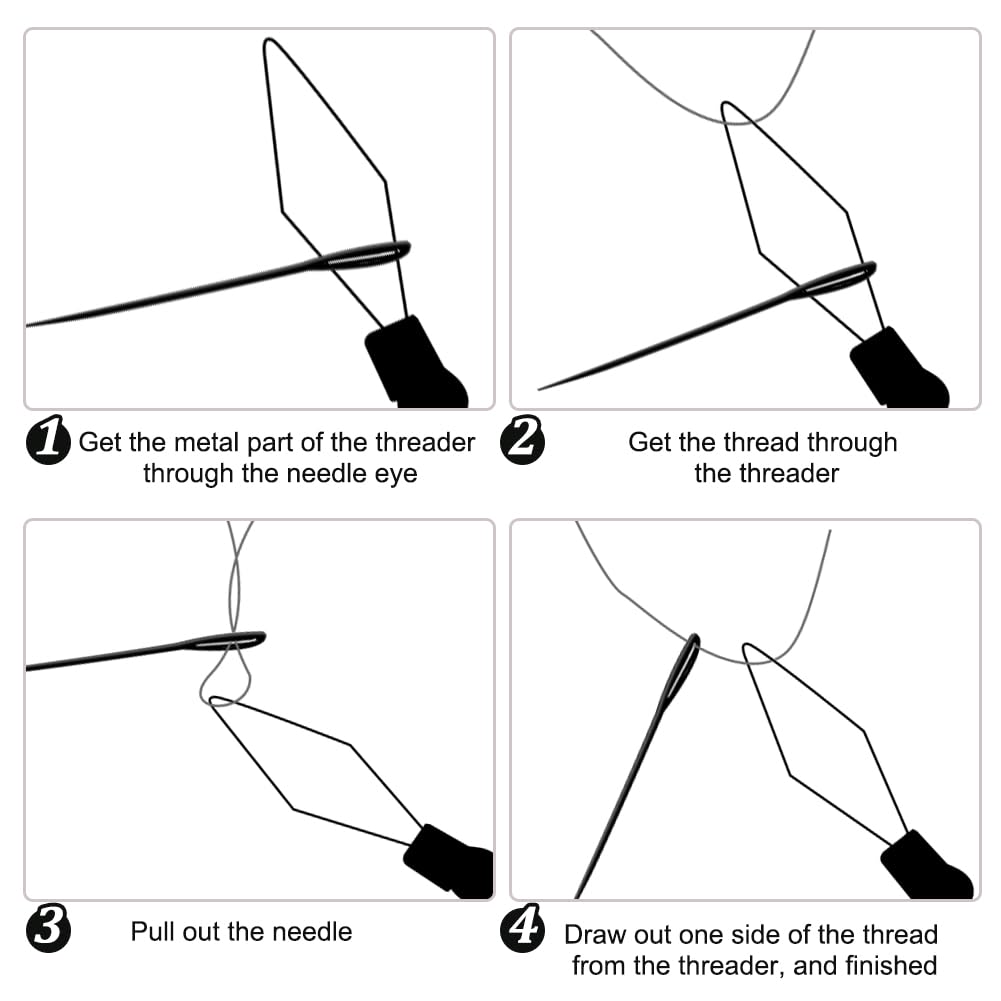 1 Get the metal part of the threader through the needle eye

2 Get the thread through the threader

3 Pull out the needle

4 Draw out one side of the thread from the threader, and finished