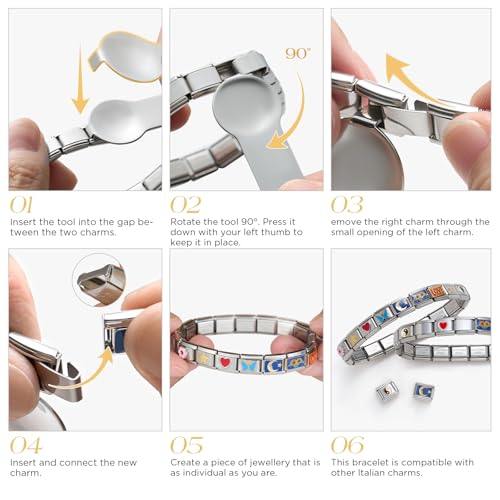 90°

01
Insert the tool into the gap between the two charms.

02
Rotate the tool 90°. Press it down with your left thumb to keep it in place.

03
emove the right charm through the small opening of the left charm.

04
Insert and connect the new charm.

05
Create a piece of jewellery that is as individual as you are.

06
This bracelet is compatible with other Italian charms.