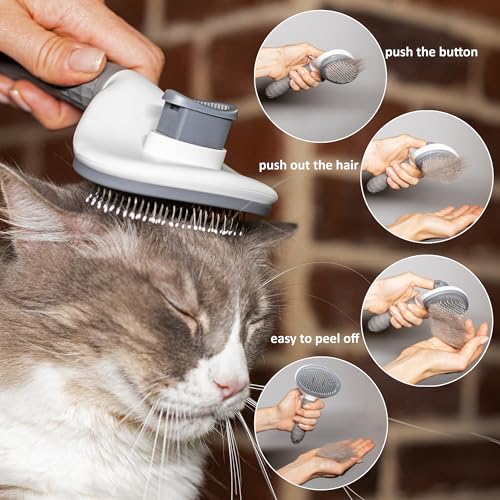 push the button

push out the hair

easy to peel off