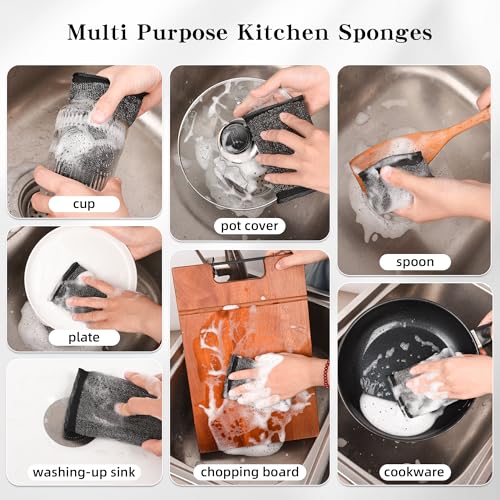 Multi Purpose Kitchen Sponges

cup

pot cover

spoon

plate

washing-up sink

chopping board

cookware