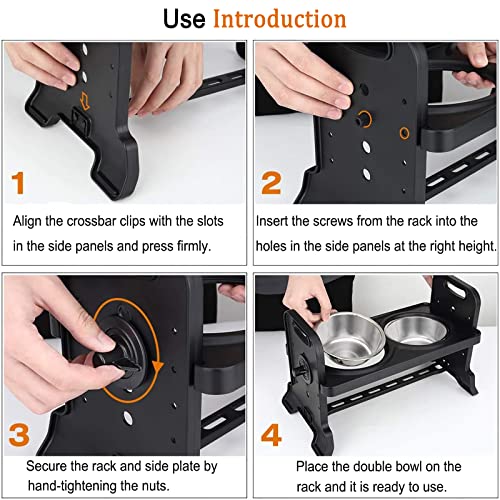 Use Introduction

1

Align the crossbar clips with the slots in the side panels and press firmly.

2

Insert the screws from the rack into the holes in the side panels at the right height.

3

Secure the rack and side plate by hand-tightening the nuts.

4

Place the double bowl on the rack and it is ready to use.