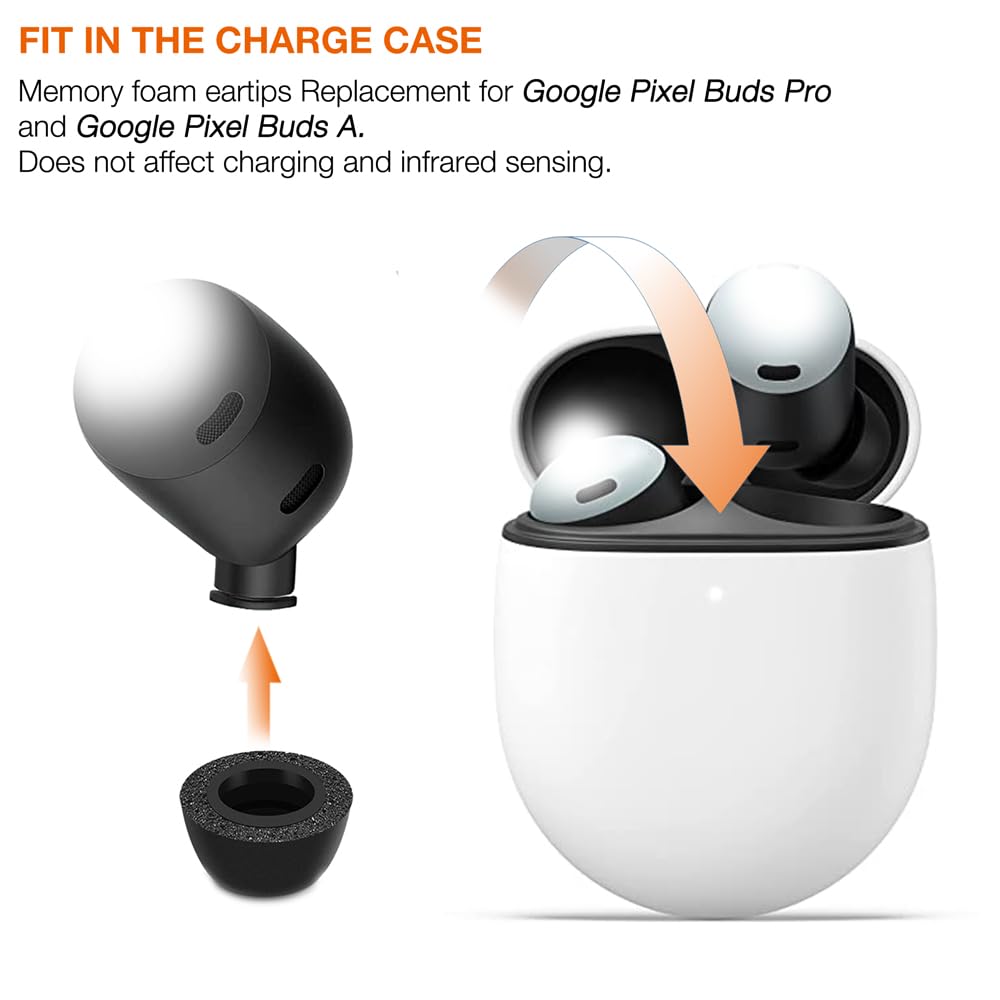 FIT IN THE CHARGE CASE

Memory foam eartips Replacement for Google Pixel Buds Pro and Google Pixel Buds A.
Does not affect charging and infrared sensing.