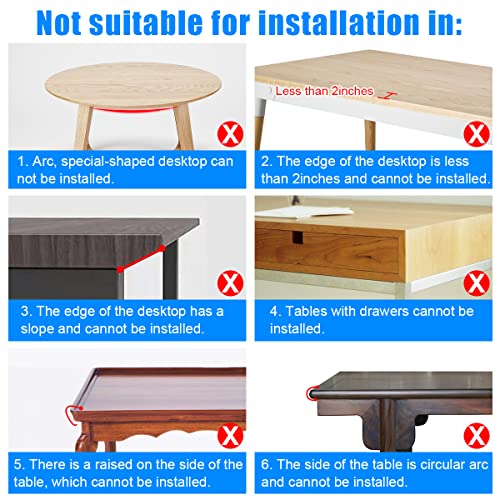 Not suitable for installation in:

1. Arc, special-shaped desktop can not be installed.

Less than 2inches

2. The edge of the desktop is less than 2inches and cannot be installed.

3. The edge of the desktop has a slope and cannot be installed.

4. Tables with drawers cannot be installed.

5. There is a raised on the side of the table, which cannot be installed.

6. The side of the table is circular arc and cannot be installed.