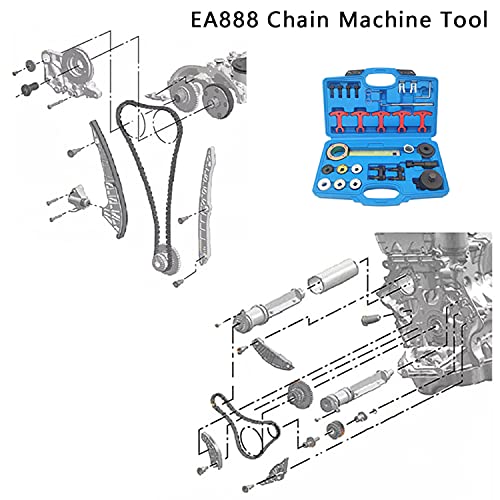 EA888 Chain Machine Tool