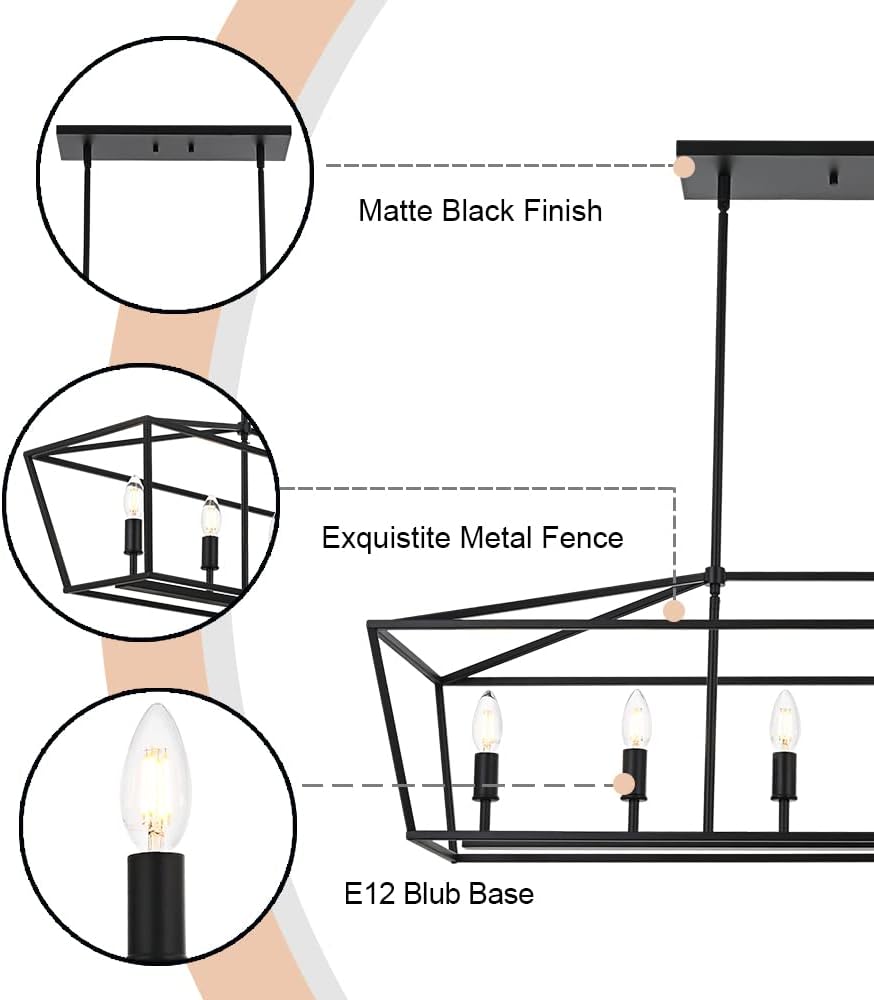 Matte Black Finish

Exquistite Metal Fence

E12 Blub Base