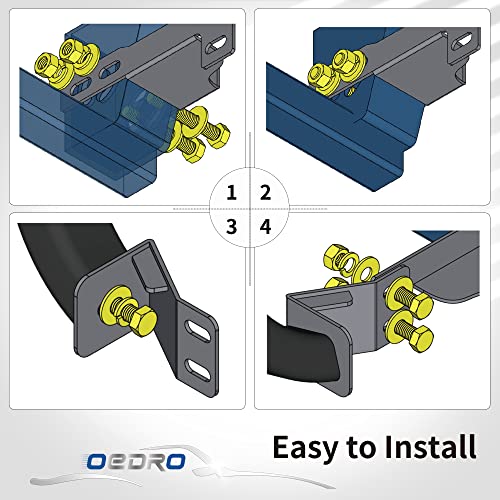 1 2
3 4

OEDRO

Easy to Install