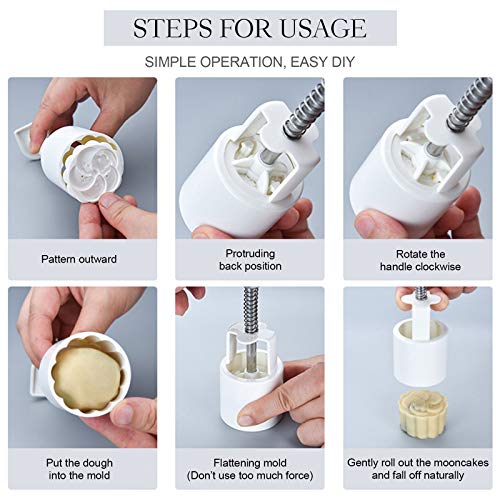 STEPS FOR USAGE

SIMPLE OPERATION, EASY DIY

Pattern outward

Protruding back position

Rotate the handle clockwise

Put the dough into the mold

Flattening mold (Don't use too much force)

Gently roll out the mooncakes and fall off naturally