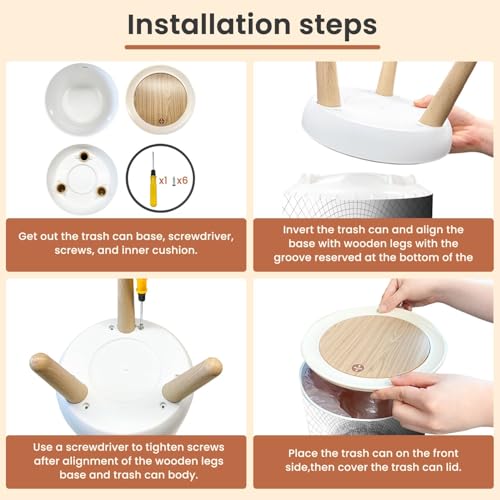 Installation steps

x1 x6

Get out the trash can base, screwdriver, screws, and inner cushion.

Invert the trash can and align the base with wooden legs with the groove reserved at the bottom of the

Use a screwdriver to tighten screws after alignment of the wooden legs base and trash can body.

Place the trash can on the front side,then cover the trash can lid.