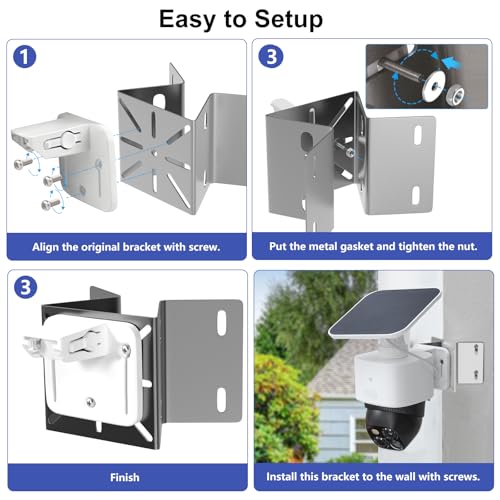 Easy to Setup

1

Align the original bracket with screw.

3

Put the metal gasket and tighten the nut.

3

Finish

Install this bracket to the wall with screws.