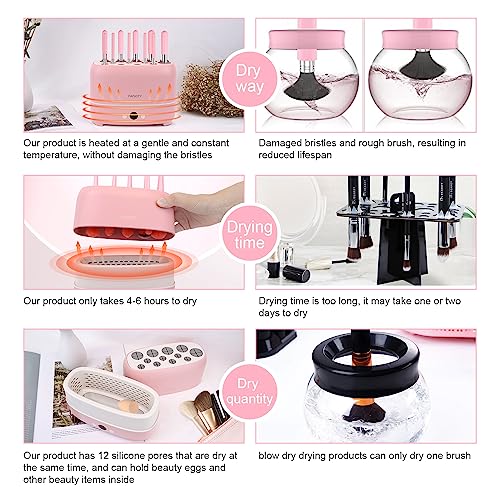 Dry way

Our product is heated at a gentle and constant temperature, without damaging the bristles

Damaged bristles and rough brush, resulting in reduced lifespan

Drying time

Our product only takes 4-6 hours to dry

Drying time is too long, it may take one or two days to dry

Dry quantity

Our product has 12 silicone pores that are dry at the same time, and can hold beauty eggs and other beauty items inside

blow dry drying products can only dry one brush