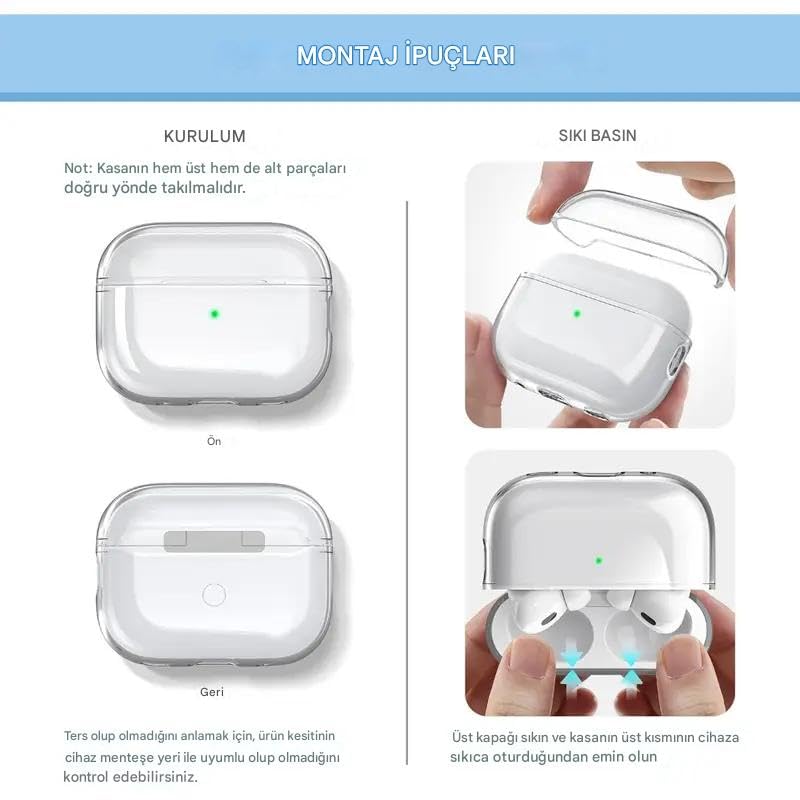 MONTAJ İPUÇLARI

KURULUM

Not: Kasanın hem üst hem de alt parçaları doğru yönde takılmalıdır.

Ön

Geri

Ters olup olmadığını anlamak için, ürün kesitinin cihaz menteşe yeri ile uyumlu olup olmadığını kontrol edebilirsiniz.

SIKI BASIN

Üst kapağı sıkın ve kasanın üst kısmının cihaza sıkıca oturduğundan emin olun