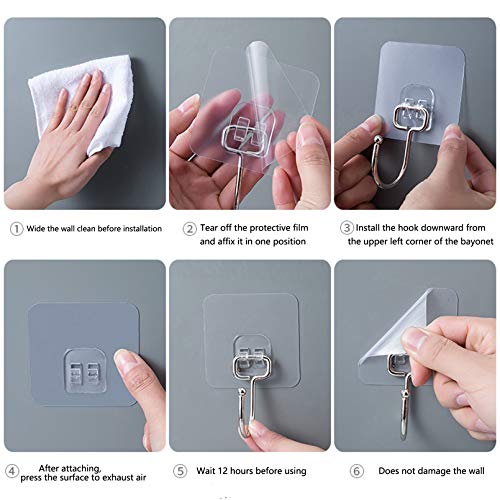 ① Wide the wall clean before installation

② Tear off the protective film and affix it in one position

③ Install the hook downward from the upper left corner of the bayonet

④ After attaching, press the surface to exhaust air

⑤ Wait 12 hours before using

⑥ Does not damage the wall