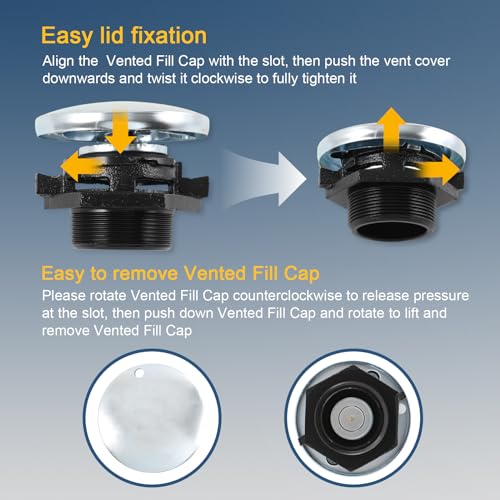 Easy lid fixation

Align the  Vented Fill Cap with the slot, then push the vent cover downwards and twist it clockwise to fully tighten it

Easy to remove Vented Fill Cap

Please rotate Vented Fill Cap counterclockwise to release pressure at the slot, then push down Vented Fill Cap and rotate to lift and remove Vented Fill Cap