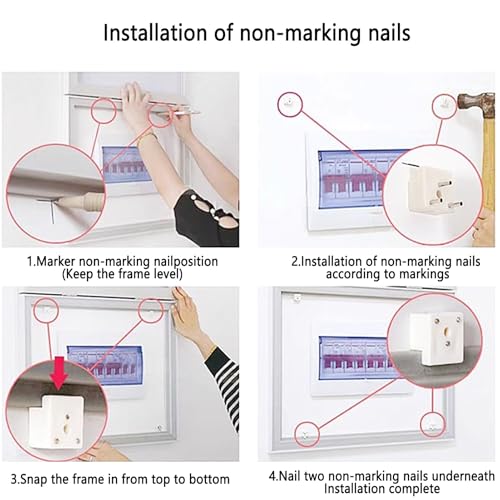 Installation of non-marking nails

1.Marker non-marking nailposition (Keep the frame level)

2.Installation of non-marking nails according to markings

3.Snap the frame in from top to bottom

4.Nail two non-marking nails underneath Installation complete