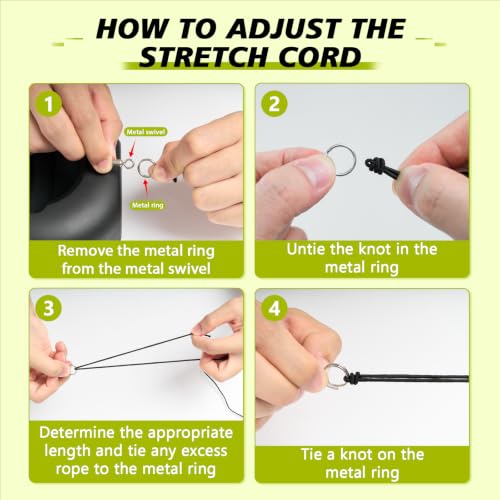 HOW TO ADJUST THE STRETCH CORD

1

Metal swivel

Metal ring

Remove the metal ring from the metal swivel

2

Untie the knot in the metal ring

3

Determine the appropriate length and tie any excess rope to the metal ring

4

Tie a knot on the metal ring