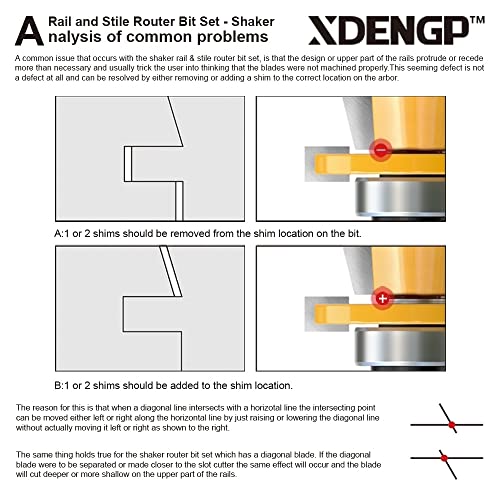 A Rail and Stile Router Bit Set - Shaker
nalysis of common problems

XDENGP™

A common issue that occurs with the shaker rail & stile router bit set, is that the design or upper part of the rails protrude or recede more than necessary and usually trick the user into thinking that the blades were not machined properly.This seeming defect is not a defect at all and can be resolved by either removing or adding a shim to the correct location on the arbor.

−

A:1 or 2 shims should be removed from the shim location on the bit.

+

B:1 or 2 shims should be added to the shim location.

The reason for this is that when a diagonal line intersects with a horizotal line the intersecting point can be moved either left or right along the horizontal line by just raising or lowering the diagonal line without actually moving it left or right as shown to the right.

The same thing holds true for the shaker router bit set which has a diagonal blade. If the diagonal blade were to be separated or made closer to the slot cutter the same effect will occur and the blade will cut deeper or more shallow on the upper part of the rails.