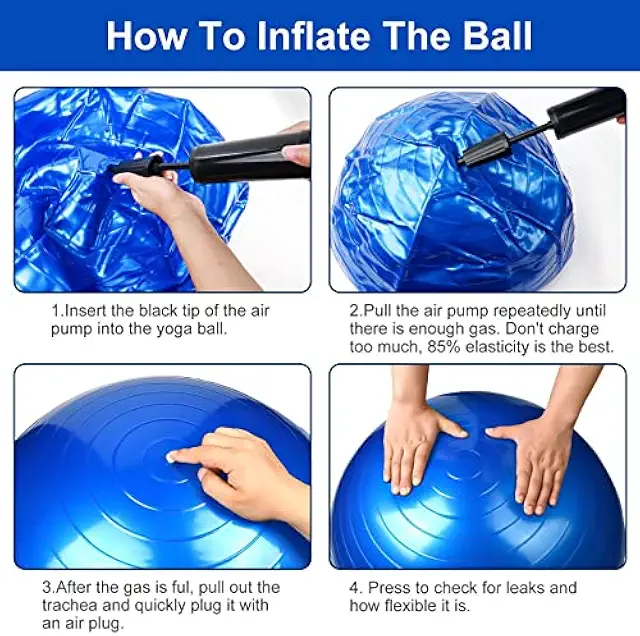 How To Inflate The Ball

1.Insert the black tip of the air pump into the yoga ball.

2.Pull the air pump repeatedly until there is enough gas. Don't charge too much, 85% elasticity is the best.

3.After the gas is ful, pull out the trachea and quickly plug it with an air plug.

4. Press to check for leaks and how flexible it is.