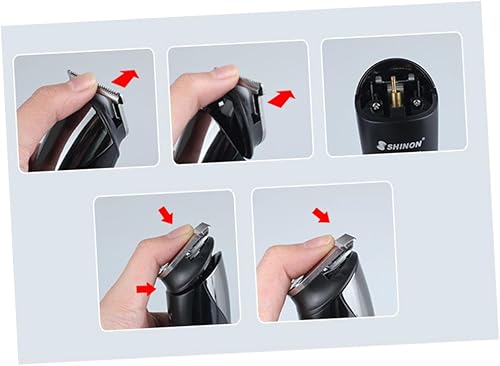 SHINON