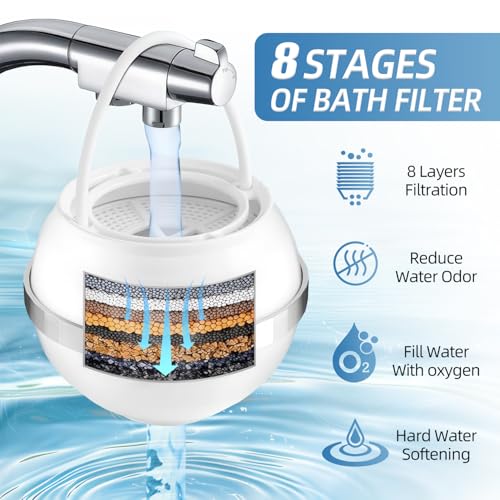 8 STAGES OF BATH FILTER

8 Layers Filtration

Reduce Water Odor

$O_2$

Fill Water With oxygen

Hard Water Softening