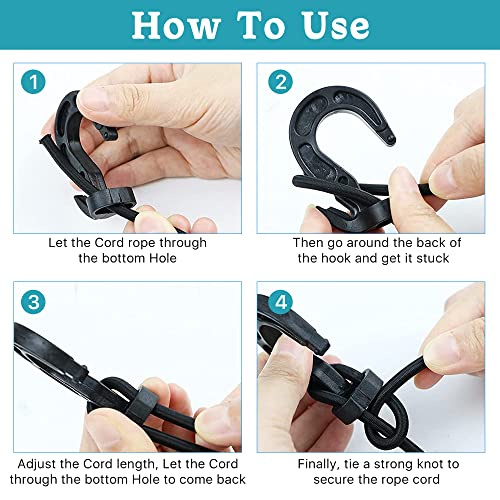 How To Use

1

Let the Cord rope through the bottom Hole

2

Then go around the back of the hook and get it stuck

3

Adjust the Cord length, Let the Cord through the bottom Hole to come back

4

Finally, tie a strong knot to secure the rope cord