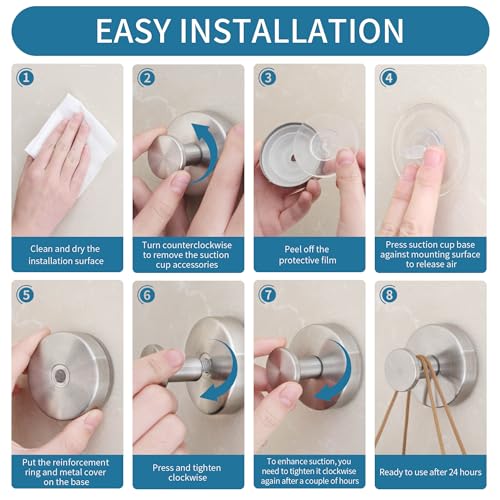 EASY INSTALLATION

1
Clean and dry the installation surface

2
Turn counterclockwise to remove the suction cup accessories

3
Peel off the protective film

4
Press suction cup base against mounting surface to release air

5
Put the reinforcement ring and metal cover on the base

6
Press and tighten clockwise

7
To enhance suction, you need to tighten it clockwise again after a couple of hours

8
Ready to use after 24 hours