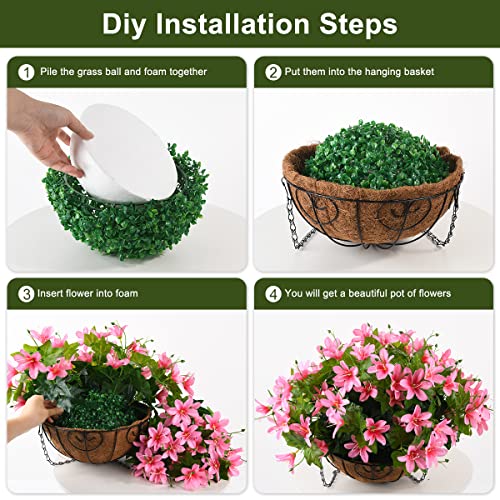 Diy Installation Steps

1 Pile the grass ball and foam together

2 Put them into the hanging basket

3 Insert flower into foam

4 You will get a beautiful pot of flowers