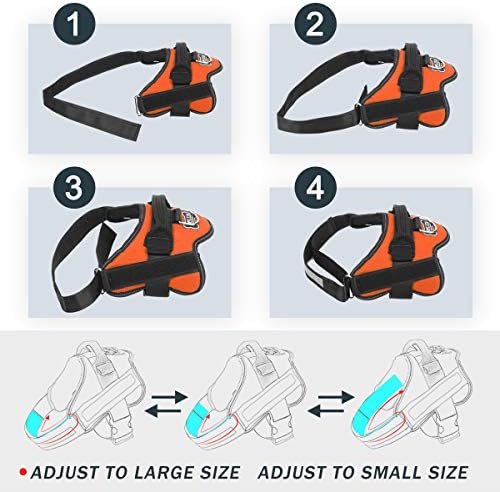 1

2

3

4

ADJUST TO LARGE SIZE ADJUST TO SMALL SIZE