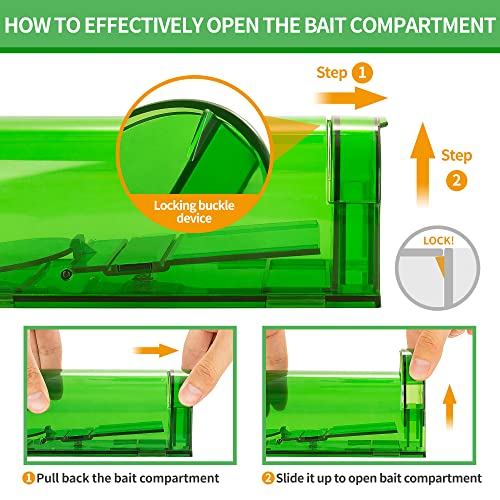 HOW TO EFFECTIVELY OPEN THE BAIT COMPARTMENT

Step 1

Step 2

Locking buckle device

LOCK!

1 Pull back the bait compartment

2 Slide it up to open bait compartment