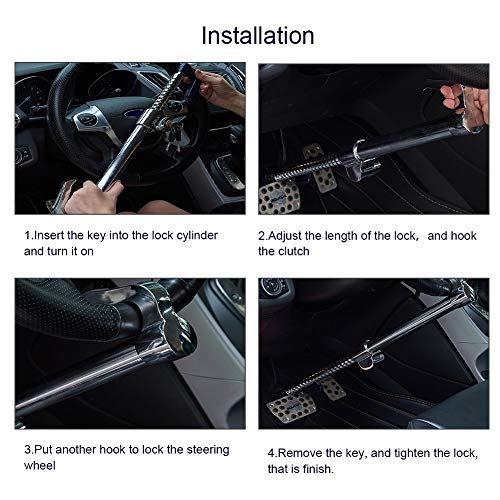 Installation

1.Insert the key into the lock cylinder and turn it on

2.Adjust the length of the lock, and hook the clutch

3.Put another hook to lock the steering wheel

4.Remove the key, and tighten the lock, that is finish.